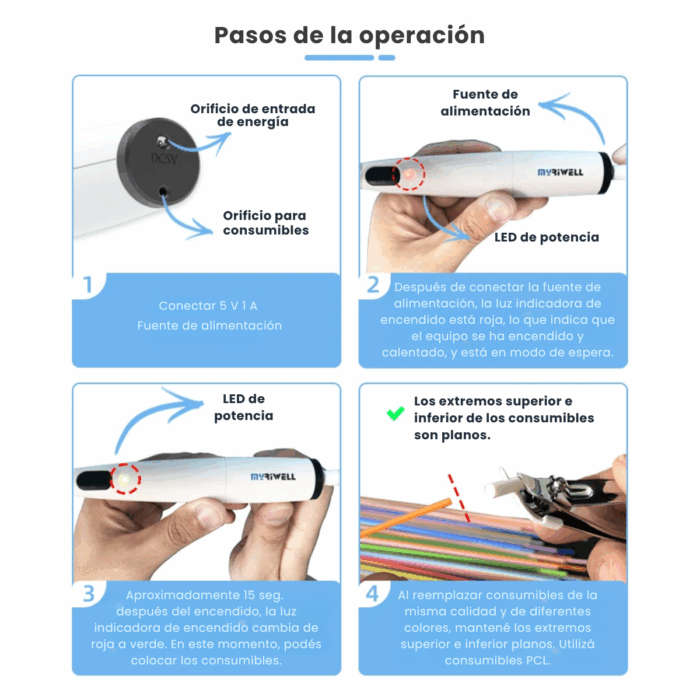 Pasos de la operación

Orificio de entrada de energía

DC5V

Orificio para consumibles

1

Conectar 5 V 1 A
Fuente de alimentación

Fuente de alimentación

MYRIWELL

LED de potencia

2

Después de conectar la fuente de alimentación, la luz indicadora de encendido está roja, lo que indica que el equipo se ha encendido y calentado, y está en modo de espera.

LED de potencia

MYRIWELL

3

Aproximadamente 15 seg. después del encendido, la luz indicadora de encendido cambia de roja a verde. En este momento, podés colocar los consumibles.

Los extremos superior e inferior de los consumibles son planos.

4

Al reemplazar consumibles de la misma calidad y de diferentes colores, mantené los extremos superior e inferior planos. Utilizá consumibles PCL.