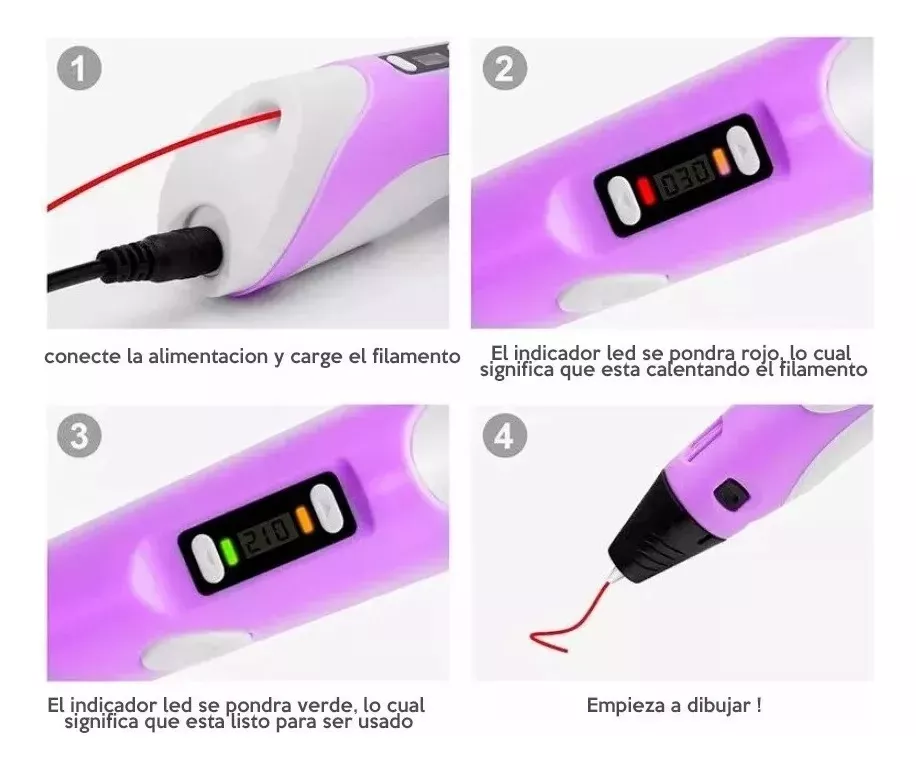 1

conecte la alimentacion y carge el filamento

2

030

El indicador led se pondra rojo, lo cual significa que esta calentando el filamento

3

210

El indicador led se pondra verde, lo cual significa que esta listo para ser usado

4

Empieza a dibujar !